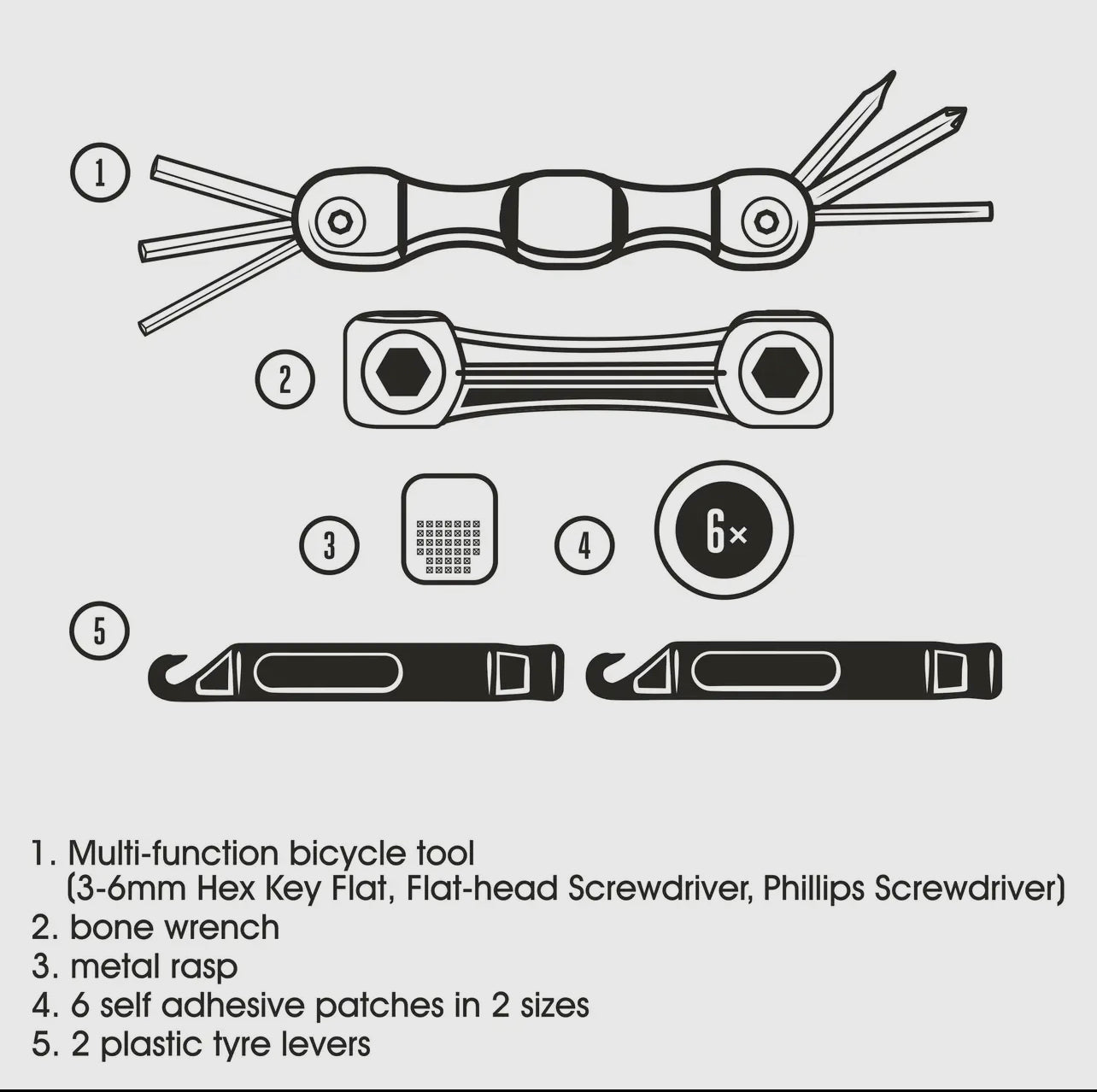 1

2

3

4

6×

5

1. Multi-function bicycle tool
(3-6mm Hex Key Flat, Flat-head Screwdriver, Phillips Screwdriver)
2. bone wrench
3. metal rasp
4. 6 self adhesive patches in 2 sizes
5. 2 plastic tyre levers